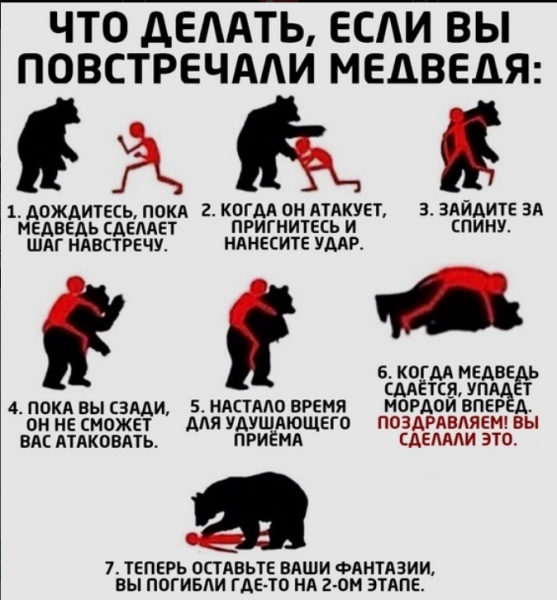 ЧТО ДЕЛАТЬ, ЕСЛИ ВЫ ПОВСТРЕЧАЛИ МЕДВЕДЯ:

1. ДОЖДИТЕСЬ, ПОКА МЕДВЕДЬ СДЕЛАЕТ ШАГ НАВСТРЕЧУ.

2. КОГДА ОН АТАКУЕТ, ПРИГНИТЕСЬ И НАНЕСИТЕ УДАР.

3. ЗАЙДИТЕ ЗА СПИНУ.

4. ПОКА ВЫ СЗАДИ, ОН НЕ СМОЖЕТ ВАС АТАКОВАТЬ.

5. НАСТАЛО ВРЕМЯ ДЛЯ УДУШАЮЩЕГО ПРИЁМА

6. КОГДА МЕДВЕДЬ СДАЁТСЯ, УПАДЁТ МОРДОЙ ВПЕРЁД. ПОЗДРАВЛЯЕМ! ВЫ СДЕЛАЛИ ЭТО.

7. ТЕПЕРЬ ОСТАВЬТЕ ВАШИ ФАНТАЗИИ, ВЫ ПОГИБЛИ ГДЕ-ТО НА 2-ОМ ЭТАПЕ.